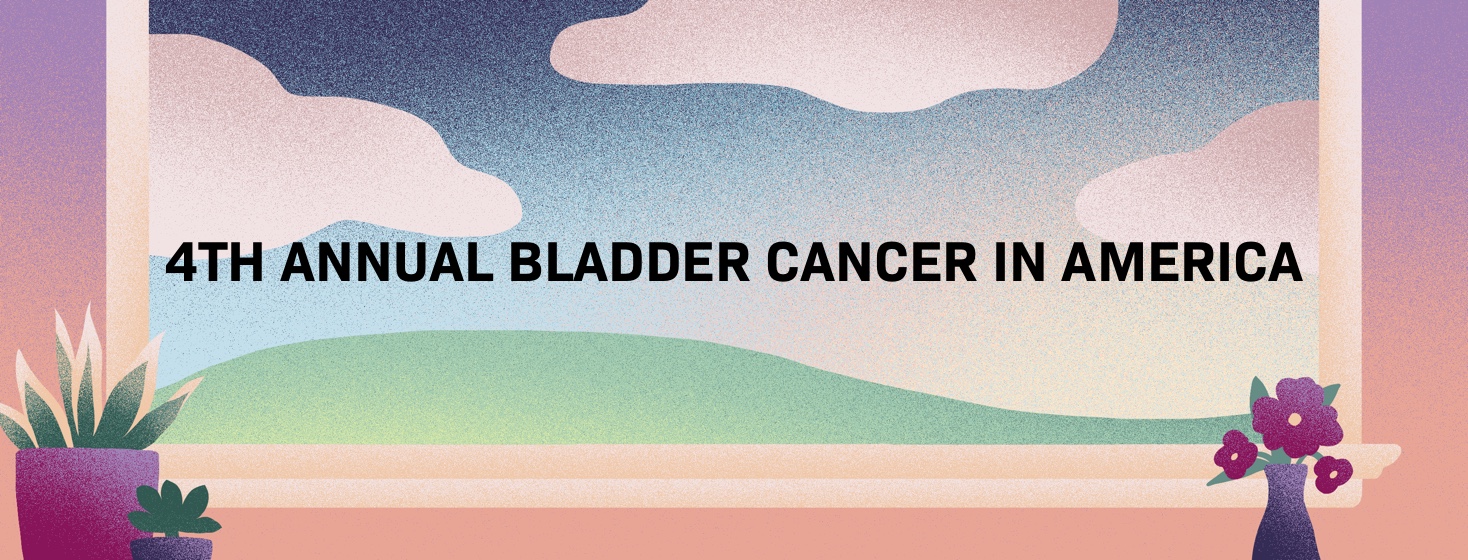 4TH ANNUAL BLADDER CANCER IN AMERICA