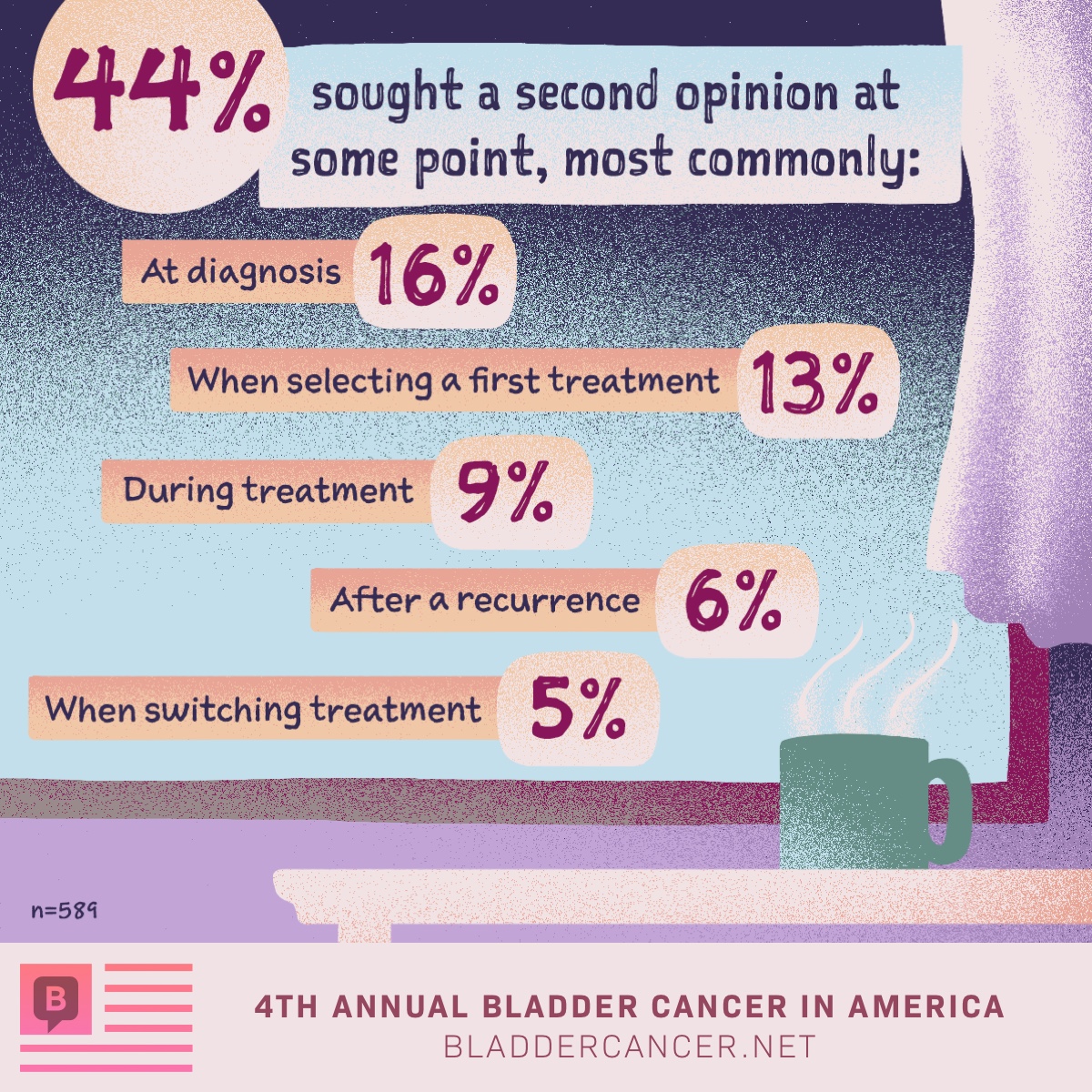 44% sought a second opinion at some point, most commonly:

At diagnosis 16%

When selecting a first treatment 13%

During treatment 9%

After a recurrence 6%

When switching treatment 5%

n=589

B

4TH ANNUAL BLADDER CANCER IN AMERICA
BLADDERCANCER.NET